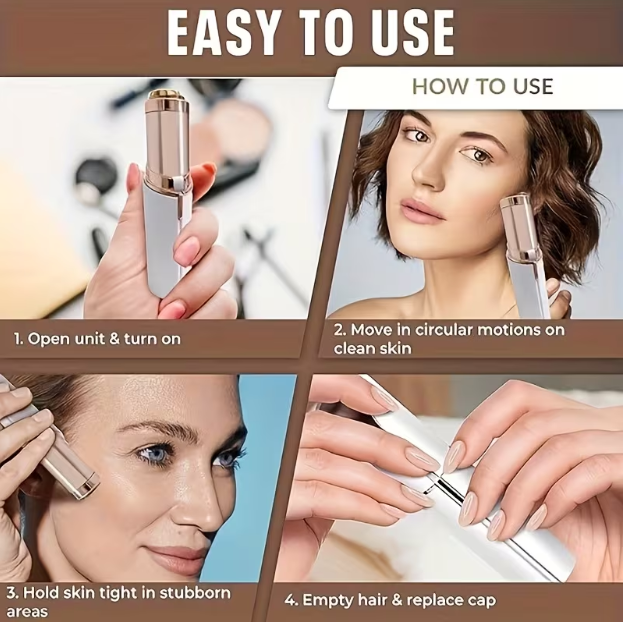 EASY TO USE

HOW TO USE

1. Open unit & turn on

2. Move in circular motions on clean skin

3. Hold skin tight in stubborn areas

4. Empty hair & replace cap